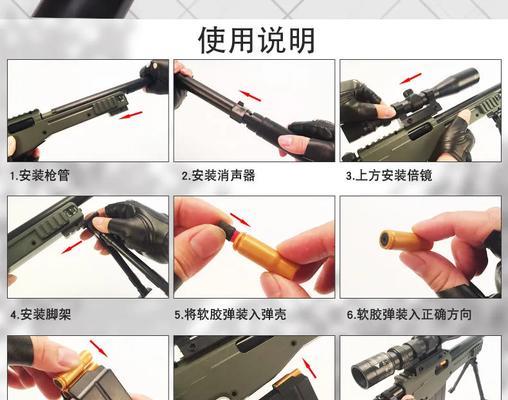 使用说明

1.安装枪管

2.安装消声器

3.上方安装倍镜

4.安装脚架

5.将软胶弹装入弹壳

6.软胶弹装入正确方向